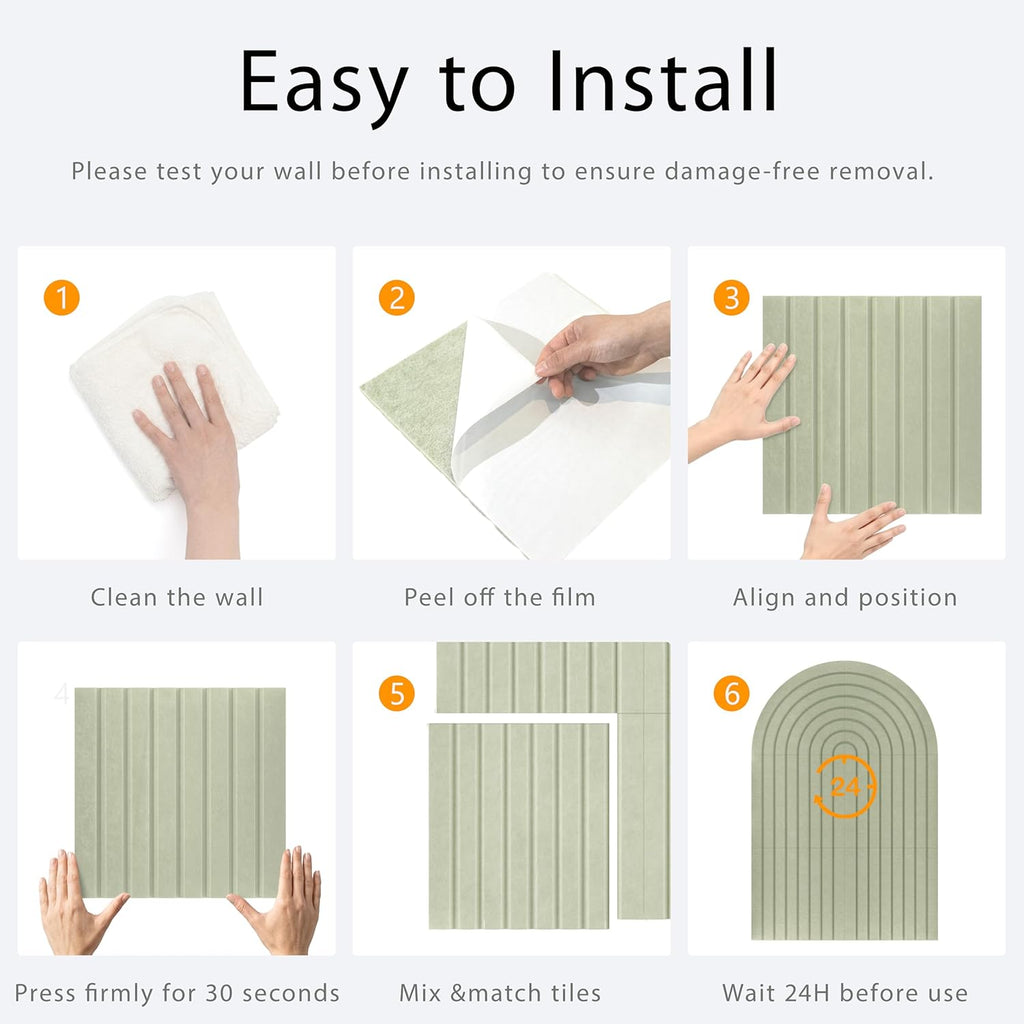 Easy to Install

Please test your wall before installing to ensure damage-free removal.

1
Clean the wall

2
Peel off the film

3
Align and position

4
Press firmly for 30 seconds

5
Mix &match tiles

6
24
Wait 24H before use