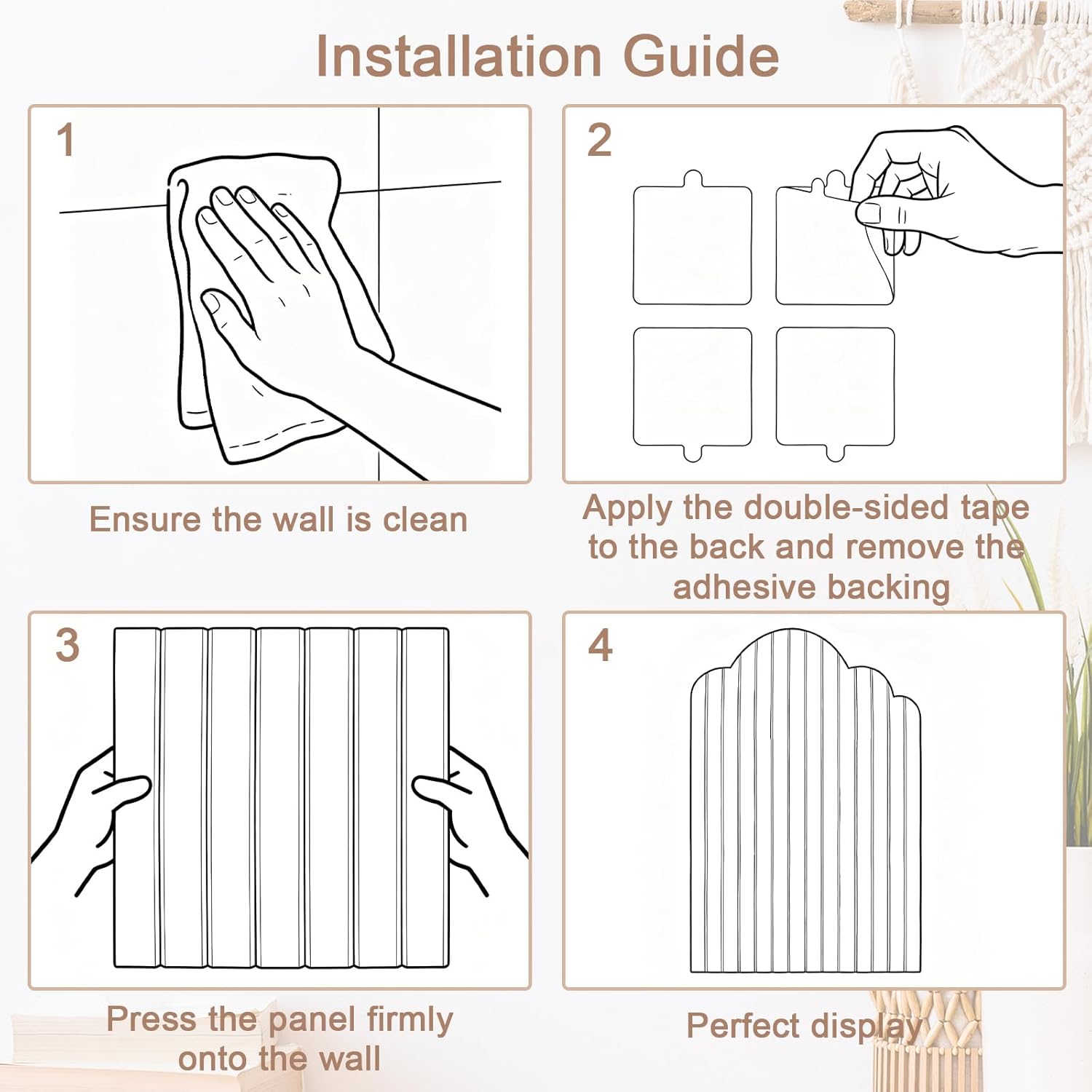 Installation Guide

1

Ensure the wall is clean

2

Apply the double-sided tape to the back and remove the adhesive backing

3

Press the panel firmly onto the wall

4

Perfect display